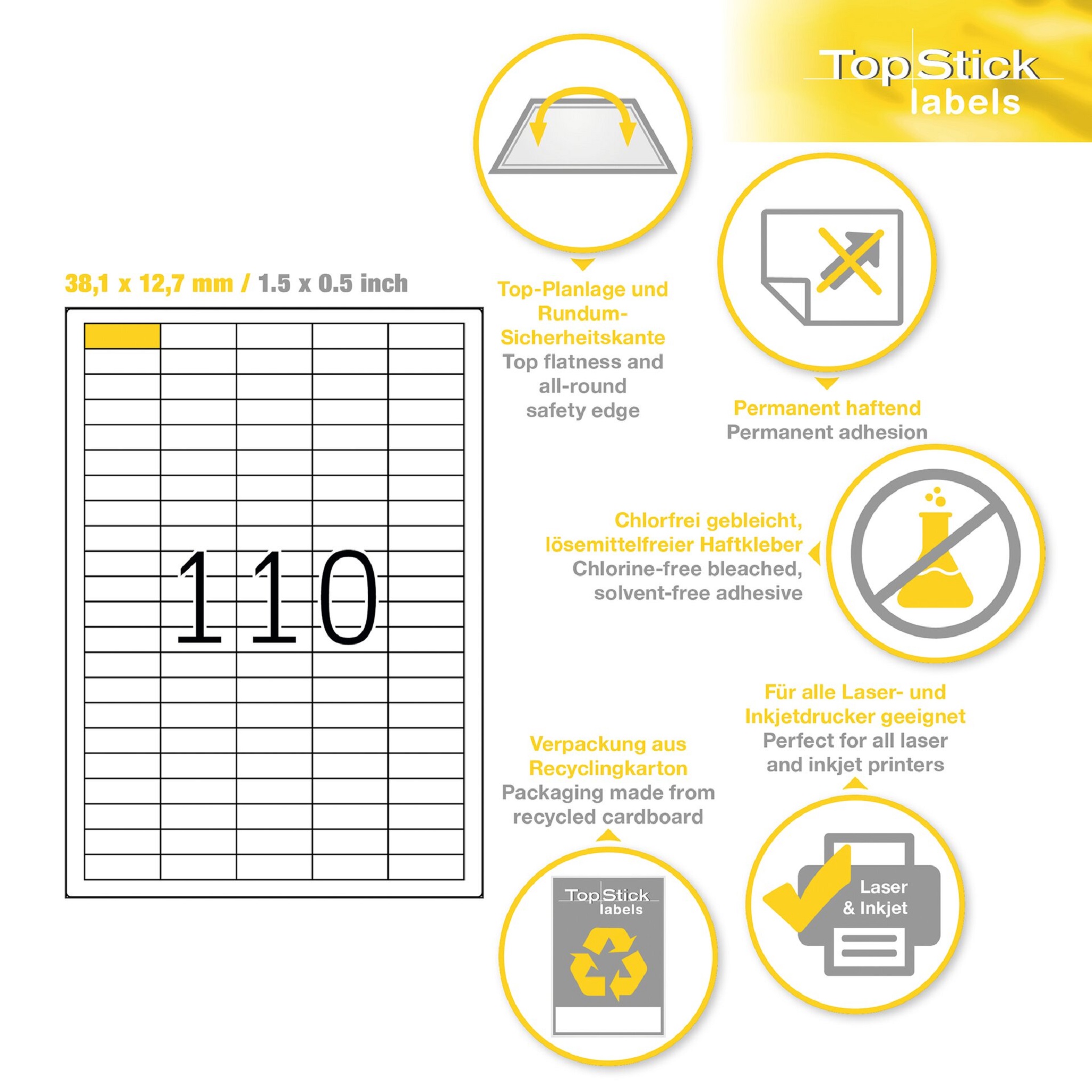 TopStick labels

38,1 x 12,7 mm / 1.5 x 0.5 inch

110

Top-Planlage und Rundum-Sicherheitskante
Top flatness and all-round safety edge

Permanent haftend
Permanent adhesion

Chlorfrei gebleicht, lösemittelfreier Haftkleber
Chlorine-free bleached, solvent-free adhesive

Für alle Laser- und Inkjetdrucker geeignet
Perfect for all laser and inkjet printers

Verpackung aus Recyclingkarton
Packaging made from recycled cardboard

TopStick labels

Laser & Inkjet